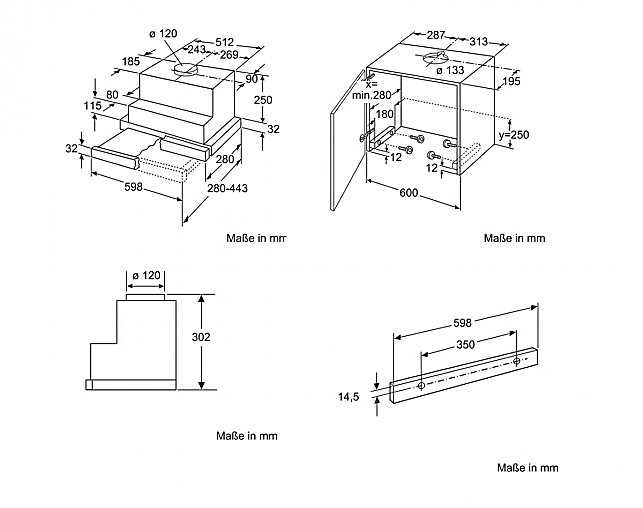 ø 120
512
243
269
185
90
80
250
115
32
32
280
598
280-443

Maße in mm

287
313
ø 133
195
x=
min.280
180
y=250
12
12
600

Maße in mm

ø 120
302

Maße in mm

598
350
14,5

Maße in mm